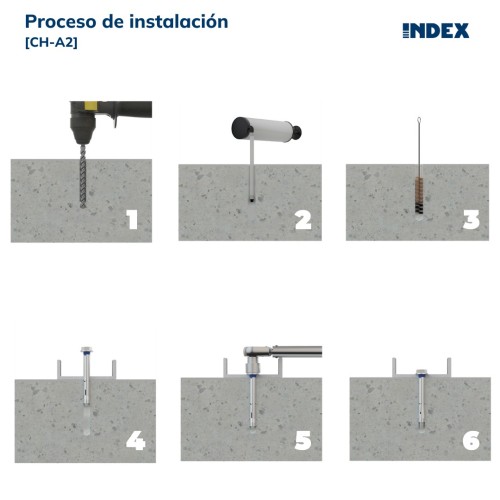 Proceso de instalación
[CH-A2]

INDEX

1

2

3

4

5

6