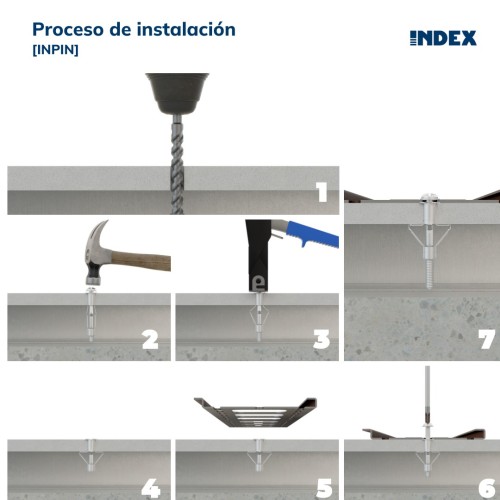 Proceso de instalación
[INPIN]

INDEX

1

2

3

7

4

5

6