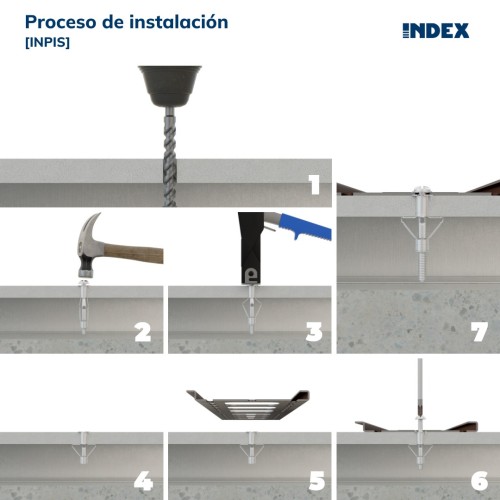 Proceso de instalación
[INPIS]

INDEX

1

2

3

7

4

5

6