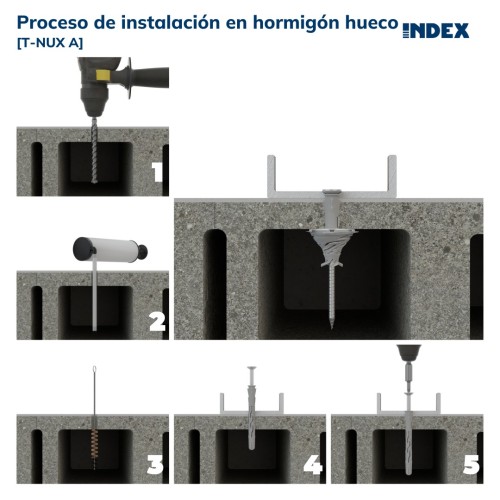 Proceso de instalación en hormigón hueco
[T-NUX A]

INDEX

1

2

3

4

5