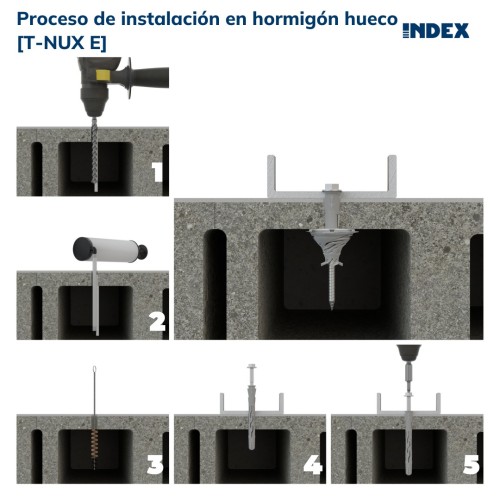 Proceso de instalación en hormigón hueco [T-NUX E]

INDEX

1

2

3

4

5