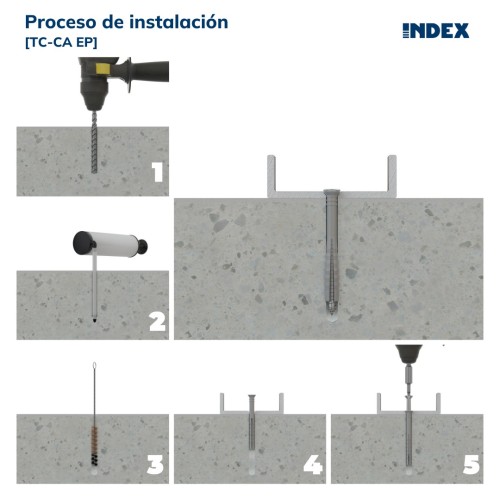 Proceso de instalación
[TC-CA EP]

INDEX

1

2

3

4

5