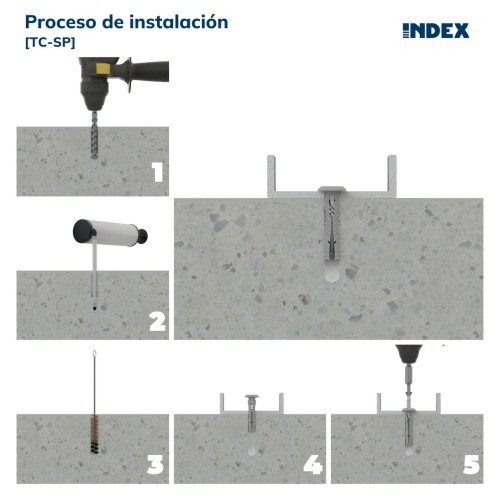 Proceso de instalación
[TC-SP]

INDEX

1

2

3

4

5