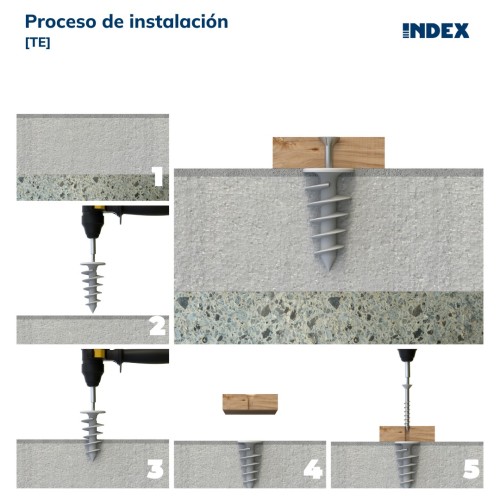 Proceso de instalación
[TE]

INDEX

1

2

3

4

5