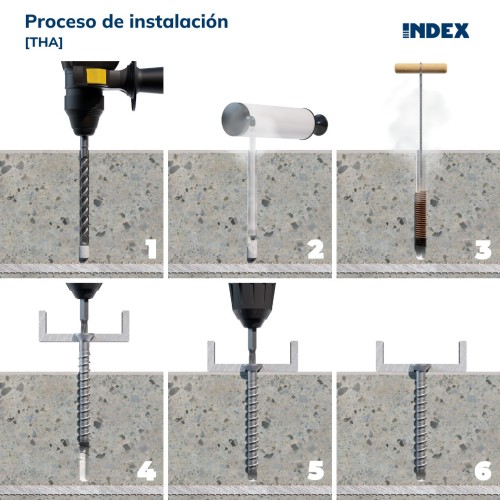 Proceso de instalación
[THA]

INDEX

1

2

3

4

5

6