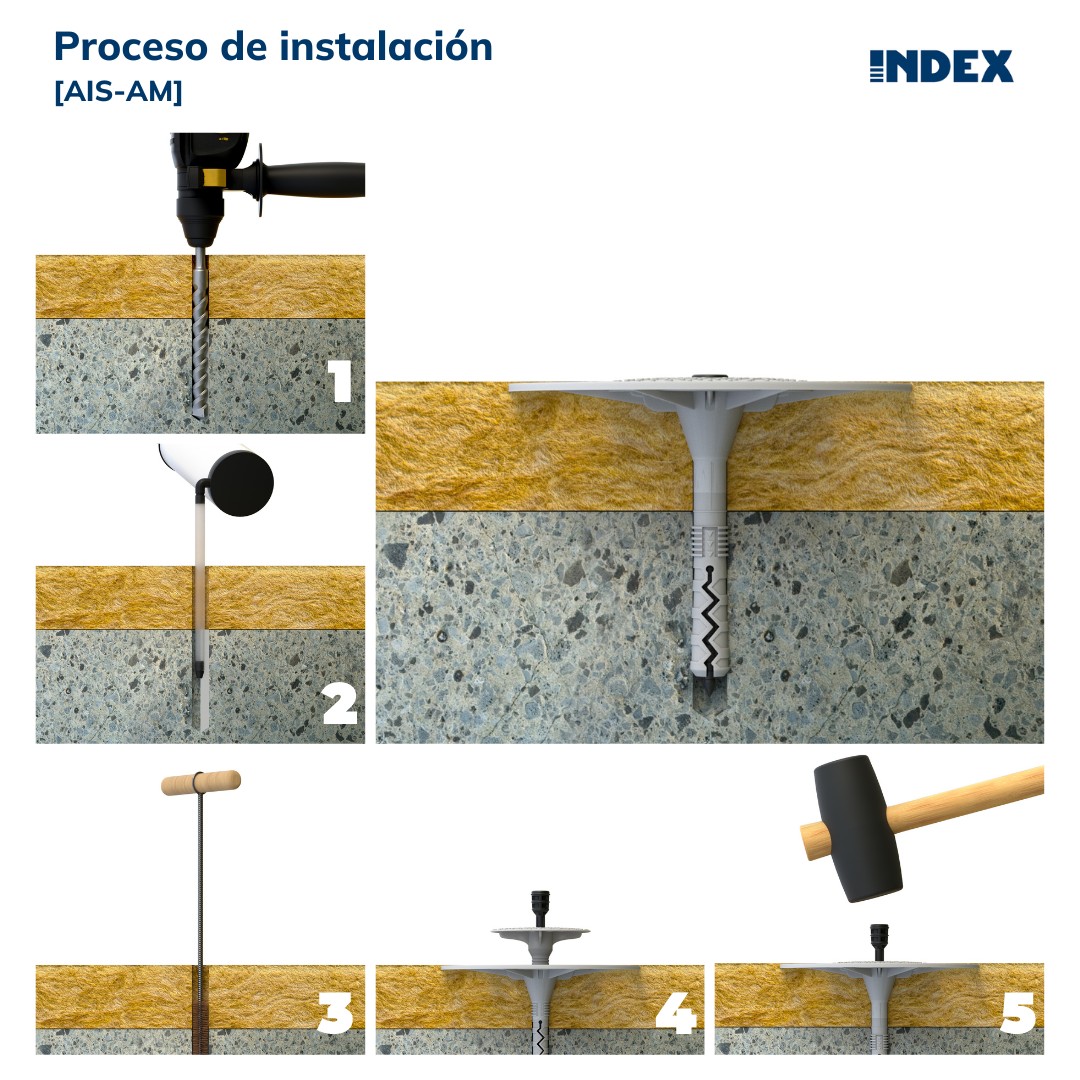 Proceso de instalación
[AIS-AM]

INDEX

1

2

3

4

5