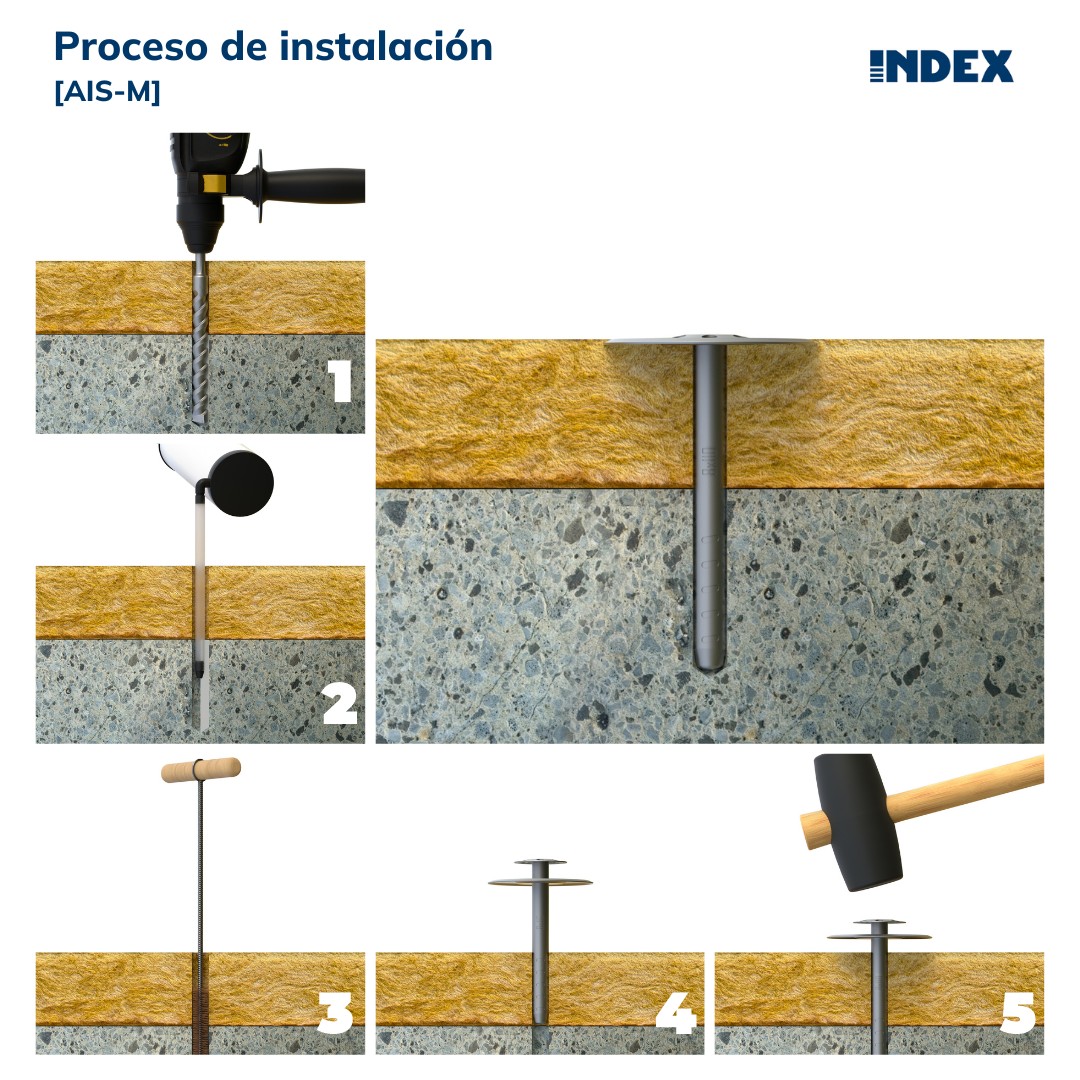 Proceso de instalación
[AIS-M]

INDEX

1

2

3

4

5