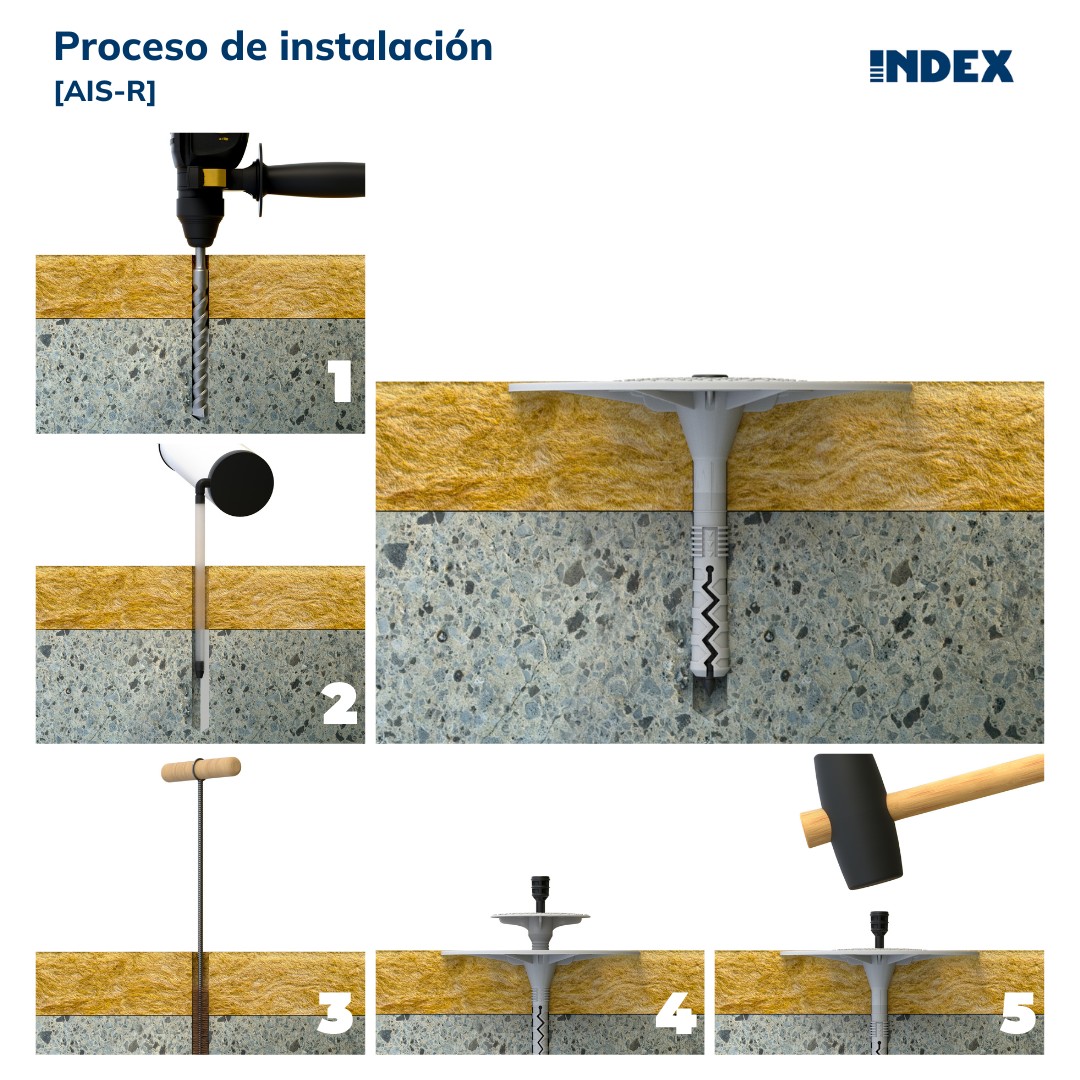 Proceso de instalación
[AIS-R]

INDEX

1

2

3

4

5