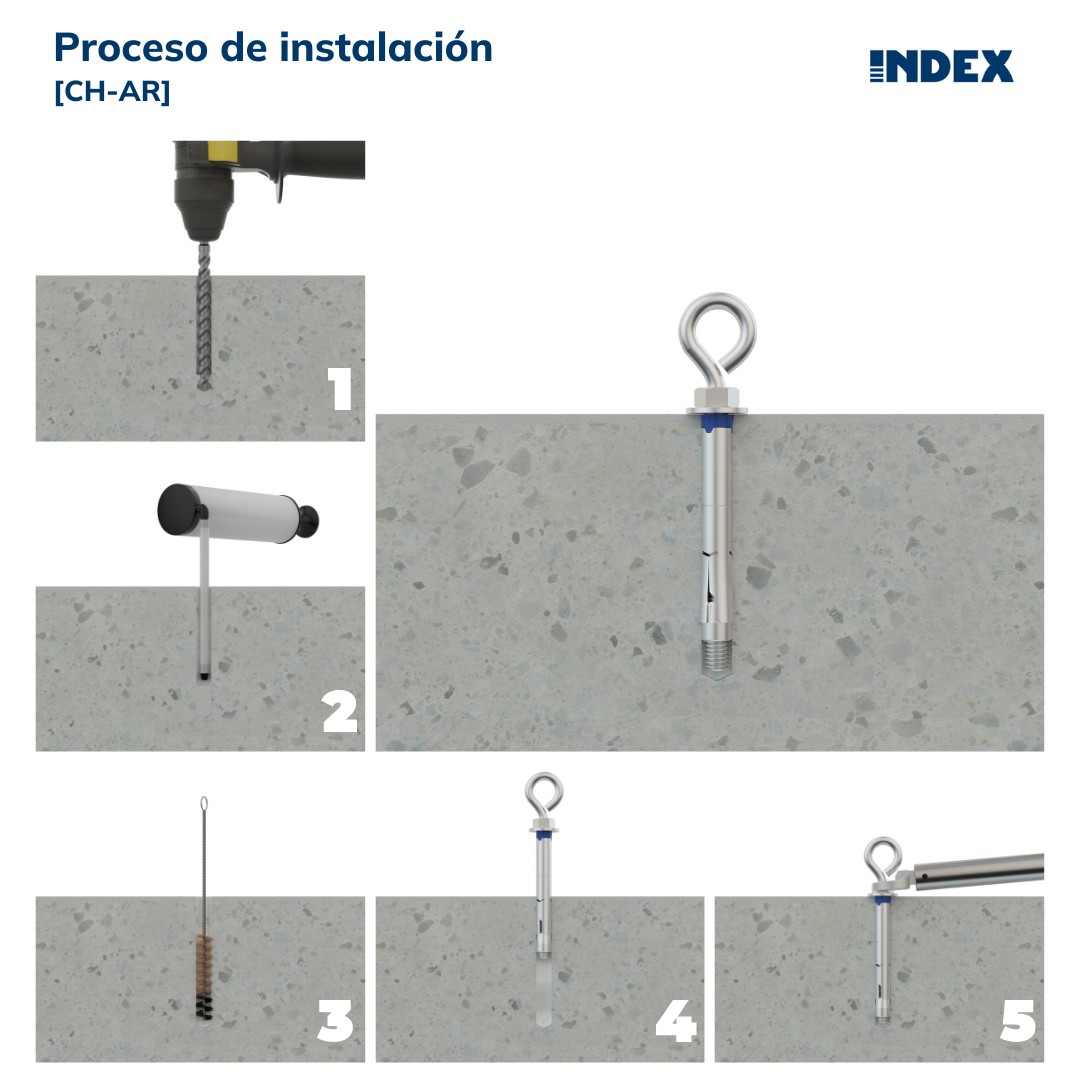 Proceso de instalación
[CH-AR]

INDEX

1

2

3

4

5