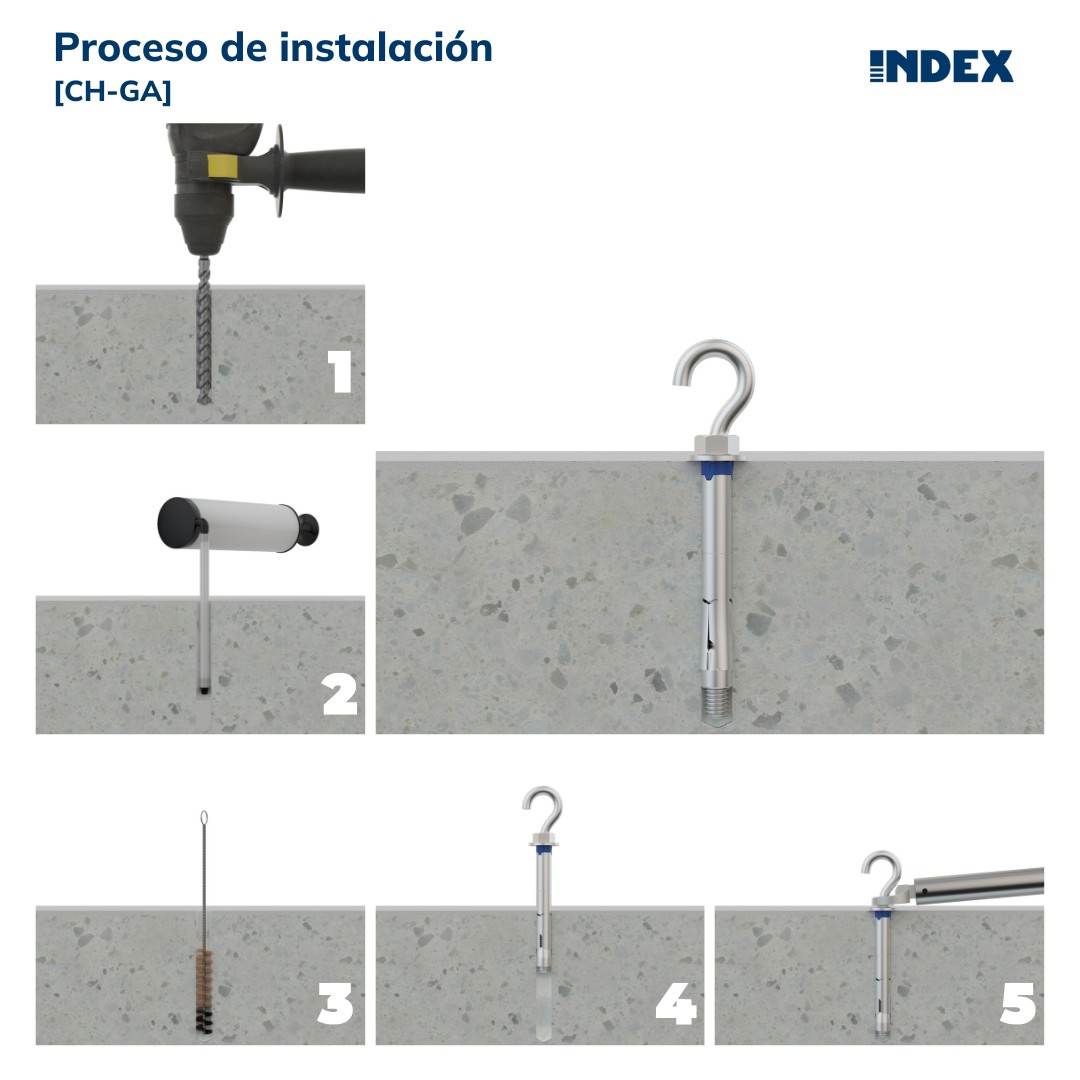 Proceso de instalación
[CH-GA]

INDEX

1

2

3

4

5