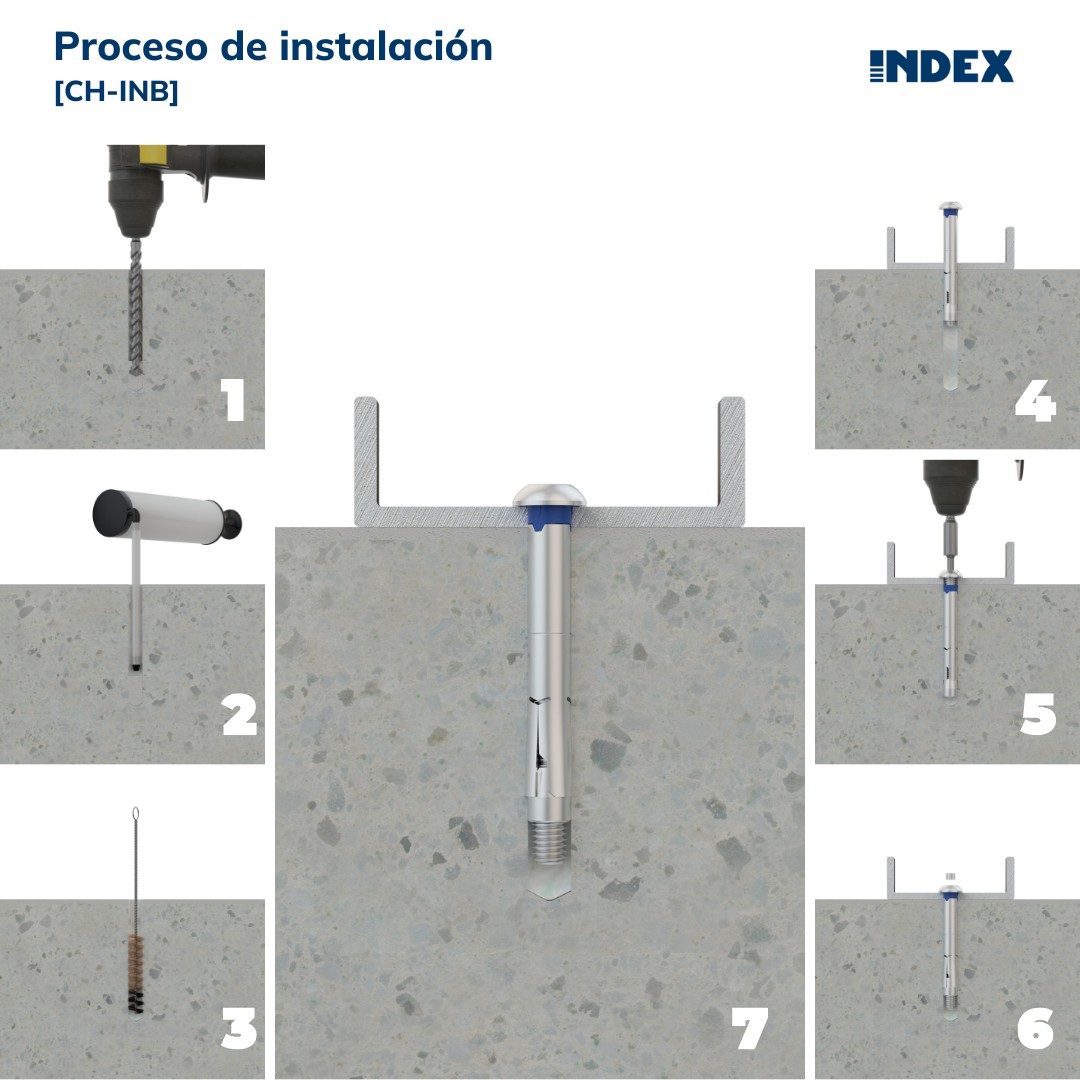 Proceso de instalación
[CH-INB]

INDEX

1

2

3

7

4

5

6