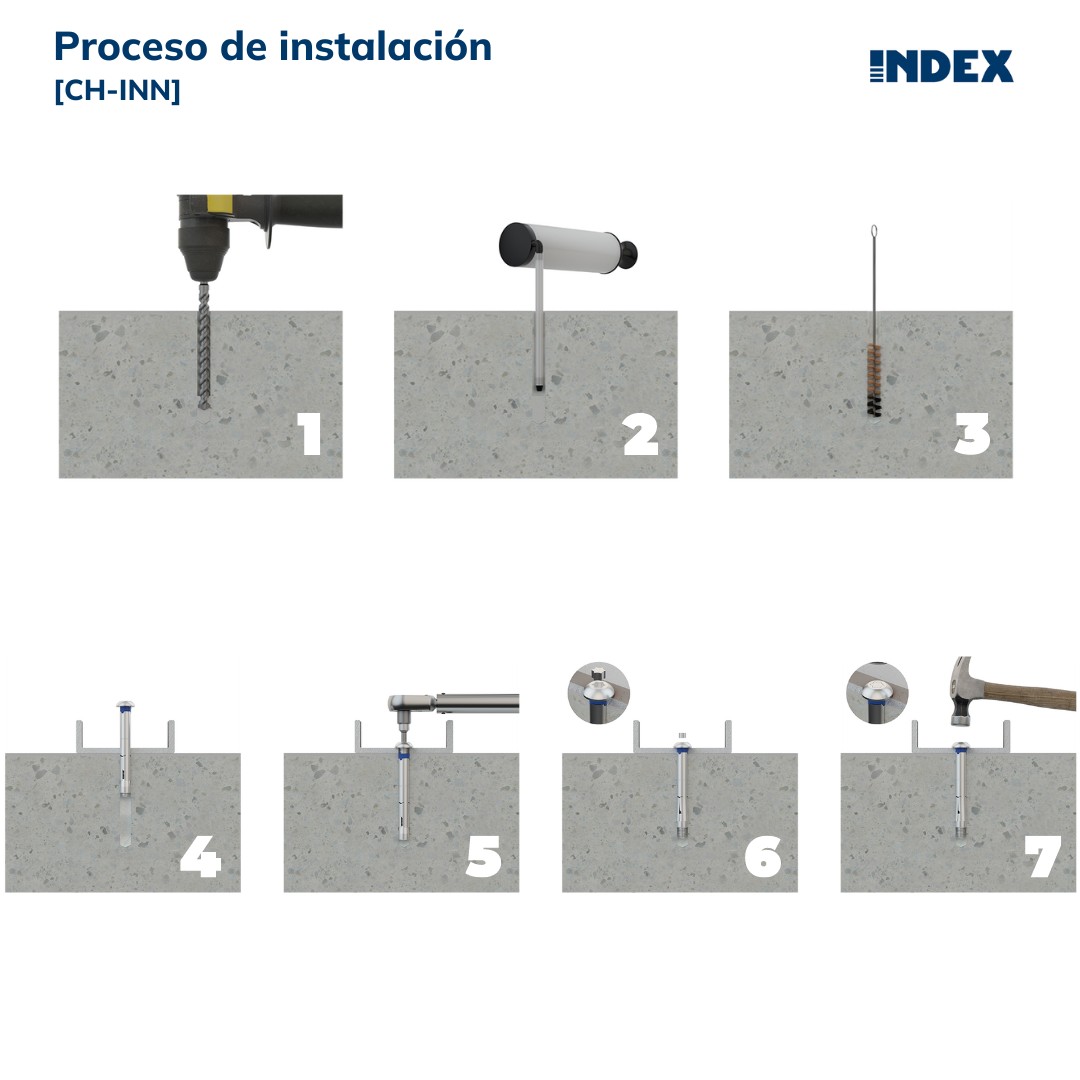 Proceso de instalación
[CH-INN]

INDEX

1

2

3

4

5

6

7