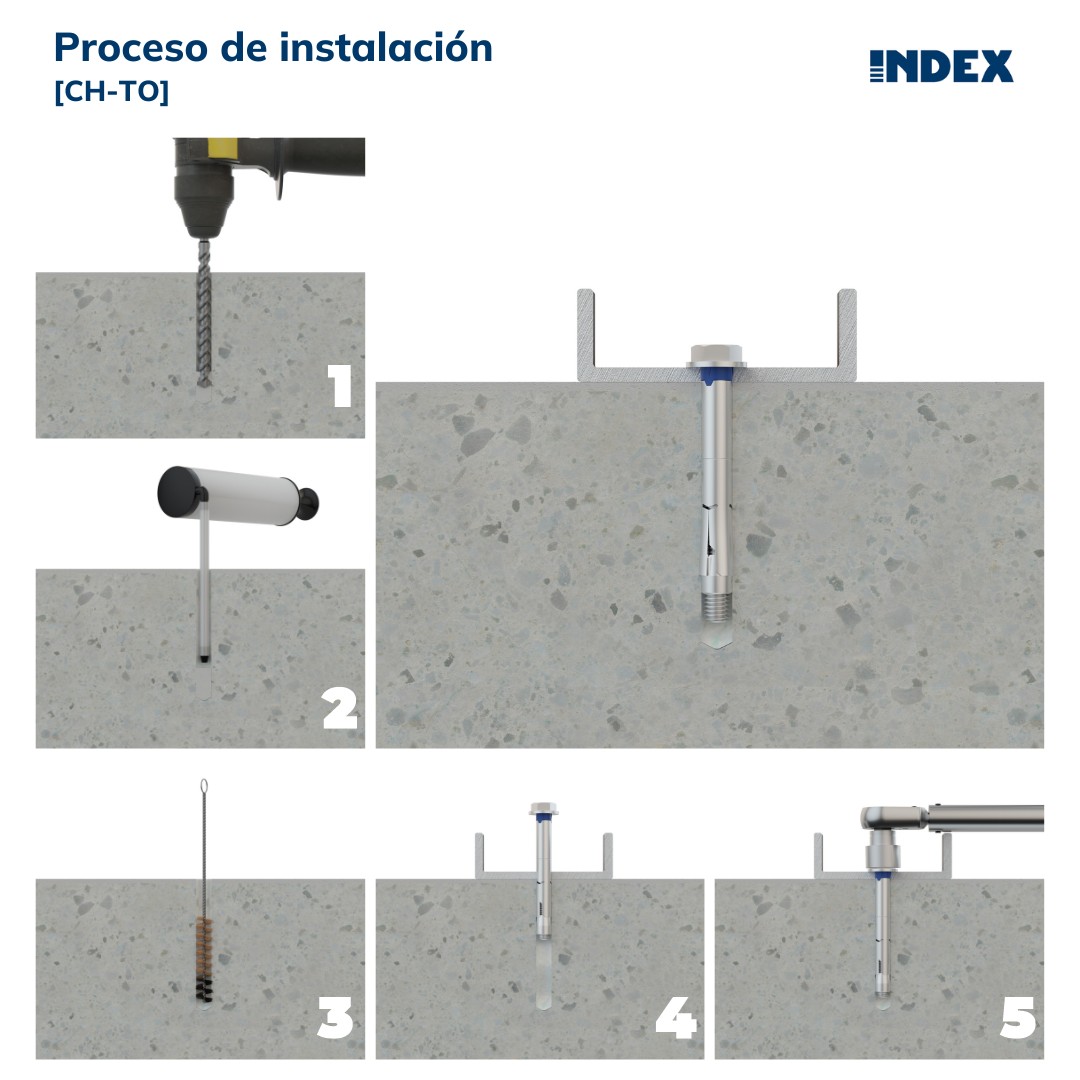 Proceso de instalación
[CH-TO]

INDEX

1

2

3

4

5