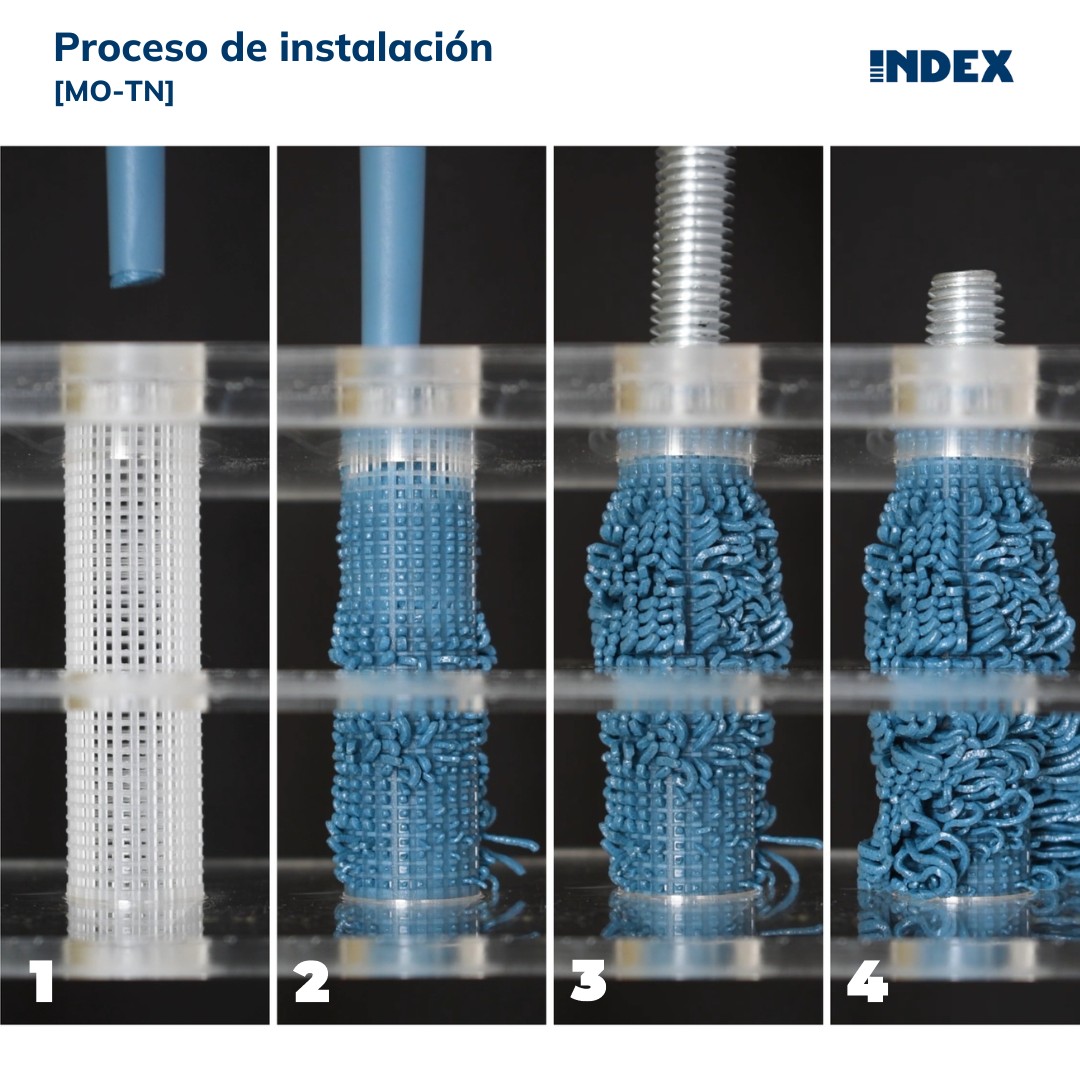 Proceso de instalación
[MO-TN]

INDEX

1

2

3

4