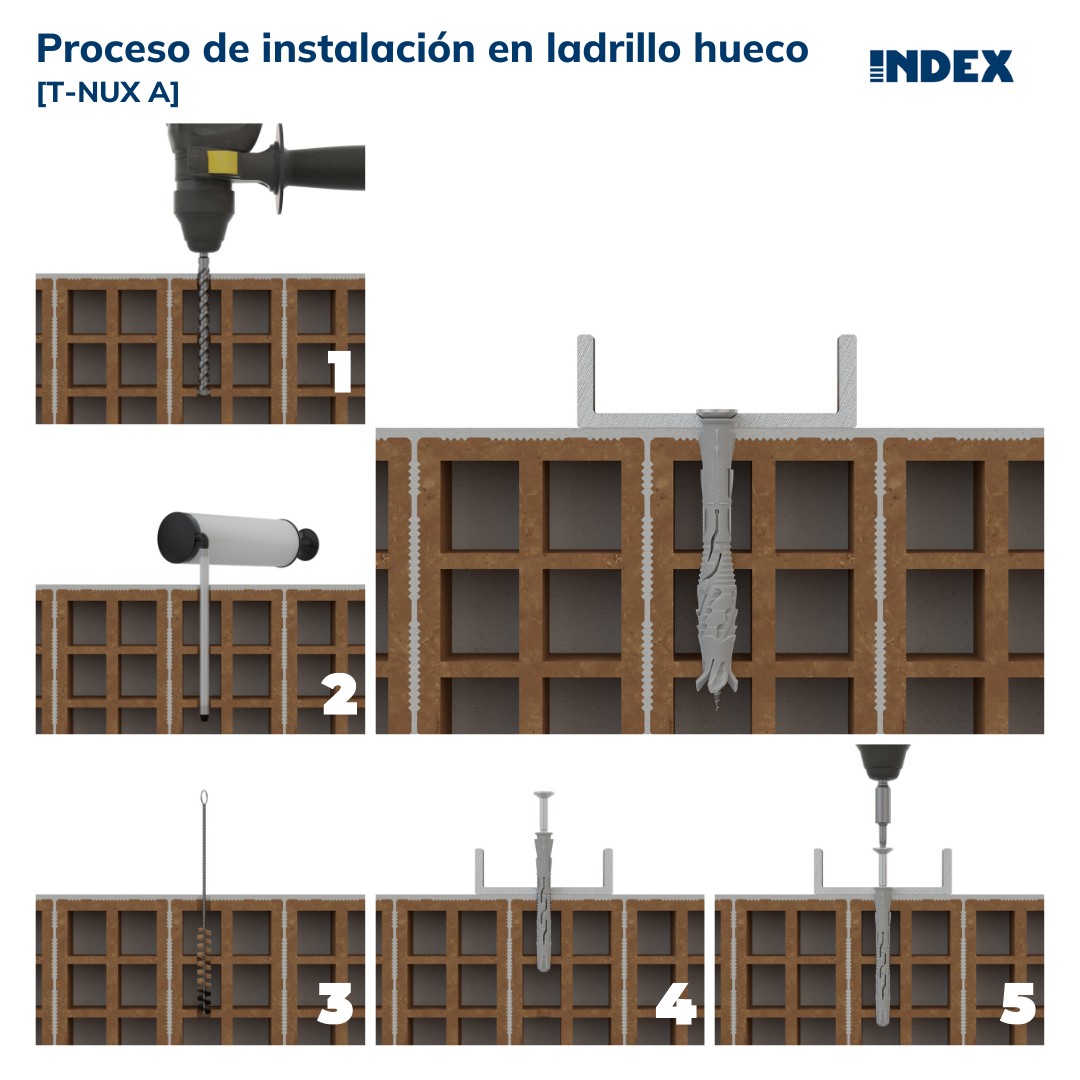 Proceso de instalación en ladrillo hueco
[T-NUX A]

INDEX

1

2

3

4

5