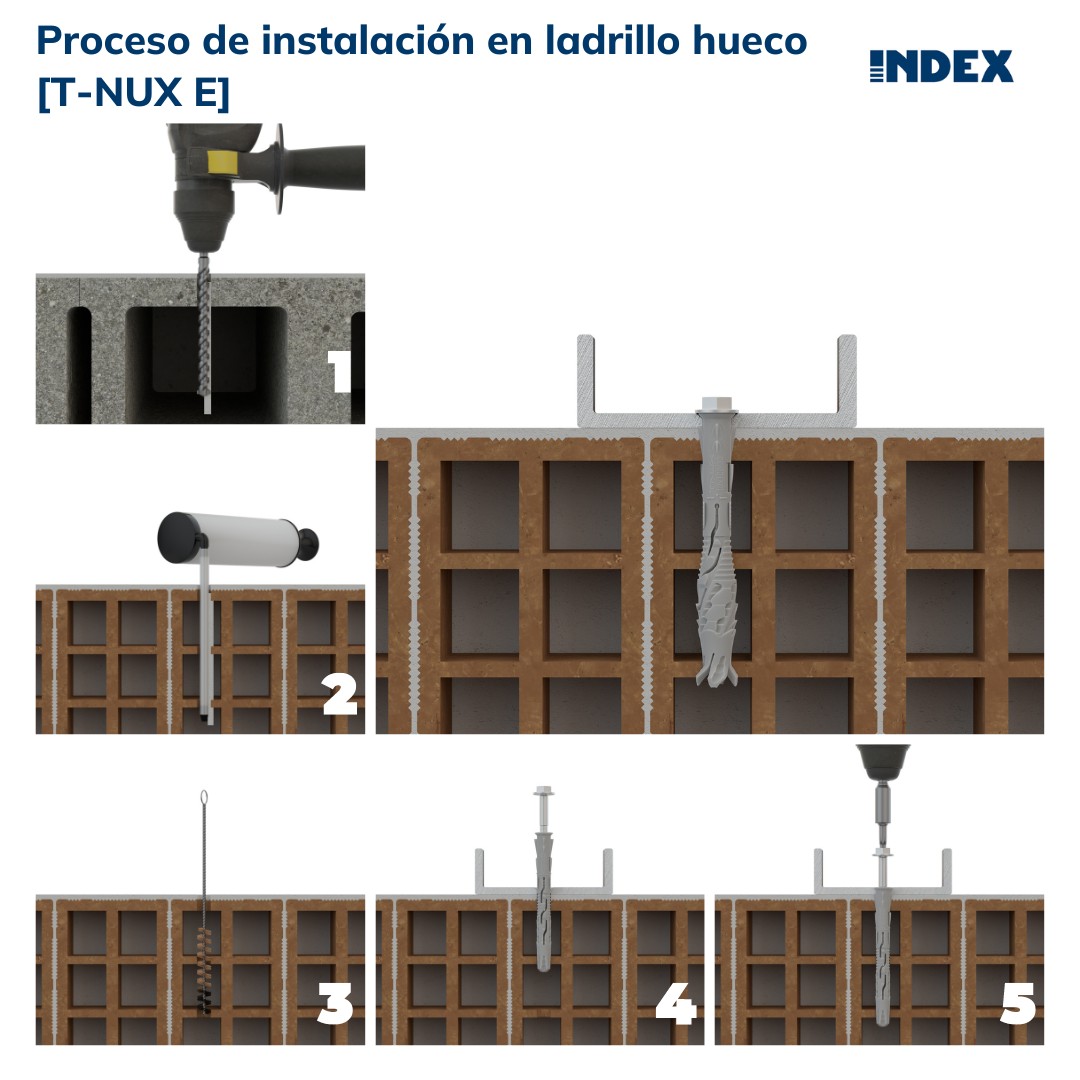 Proceso de instalación en ladrillo hueco [T-NUX E]

INDEX

1

2

3

4

5