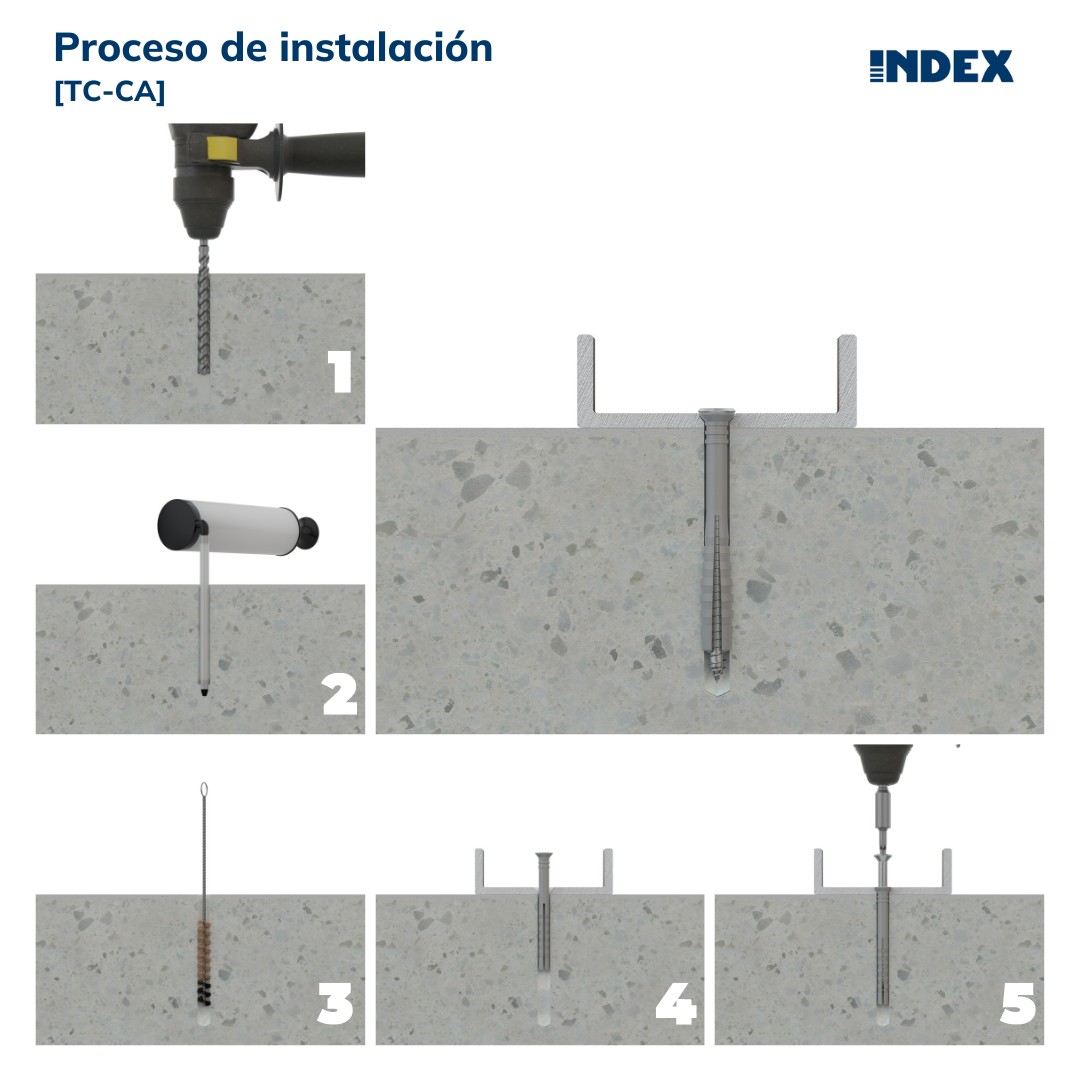 Proceso de instalación
[TC-CA]

INDEX

1

2

3

4

5