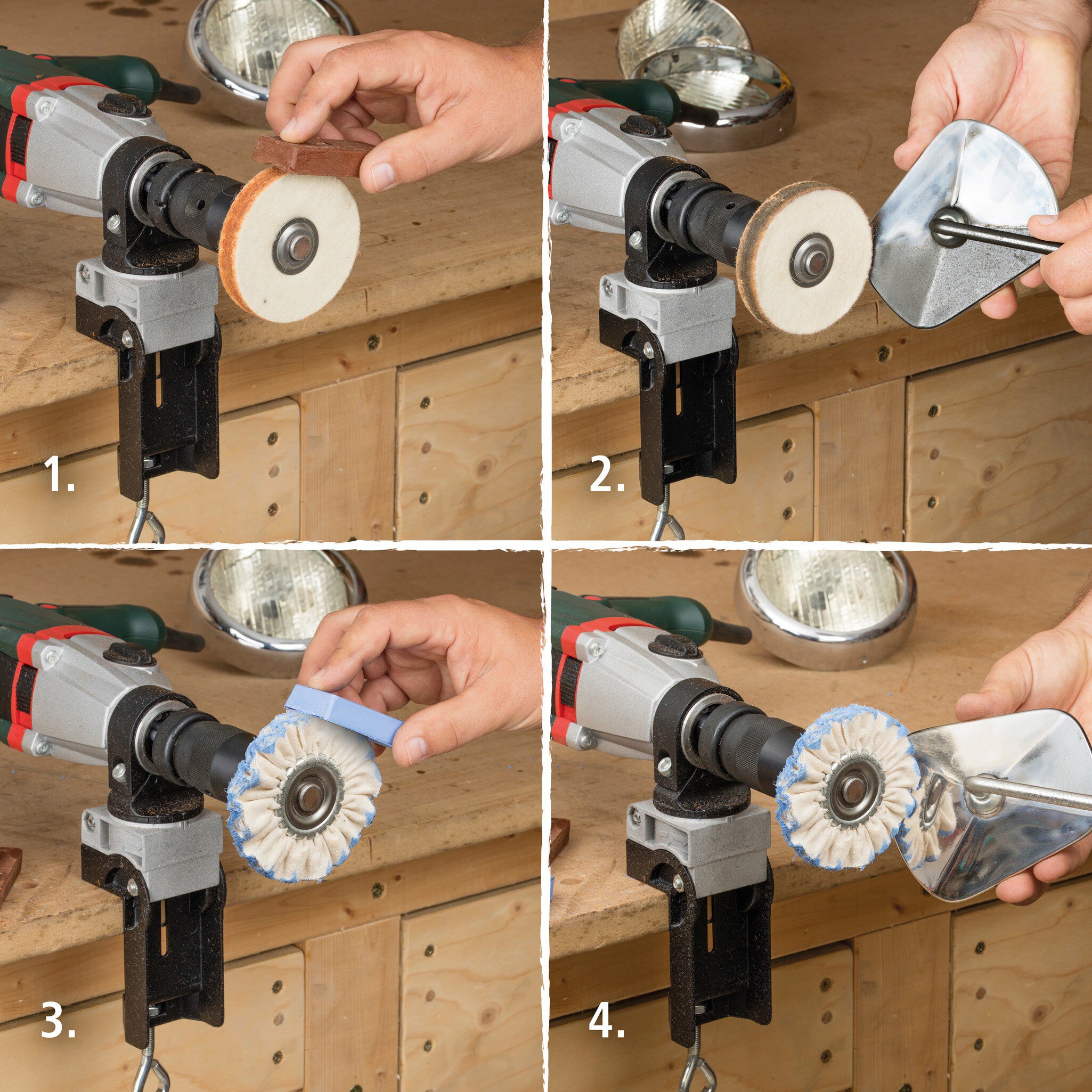 1.

2.

3.

4.