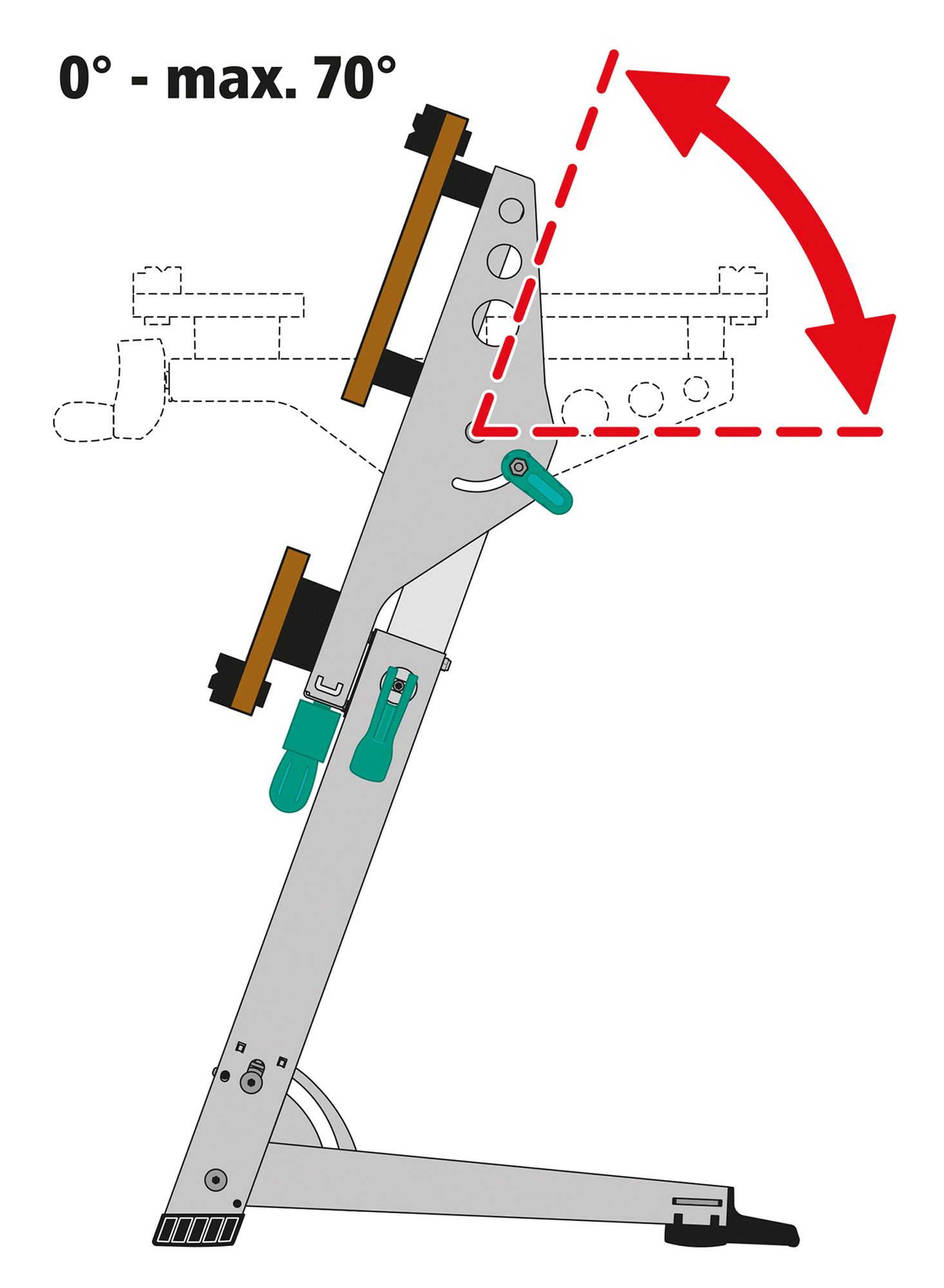 0° - max. 70°