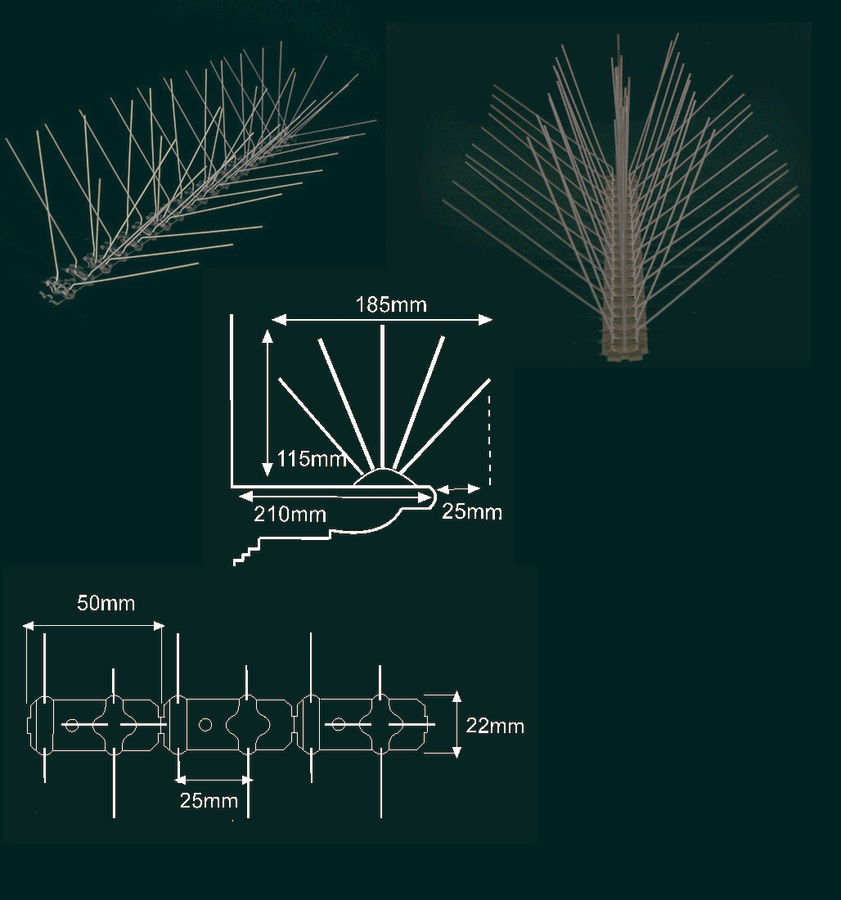 185mm

115mm

210mm

25mm

50mm

22mm

25mm