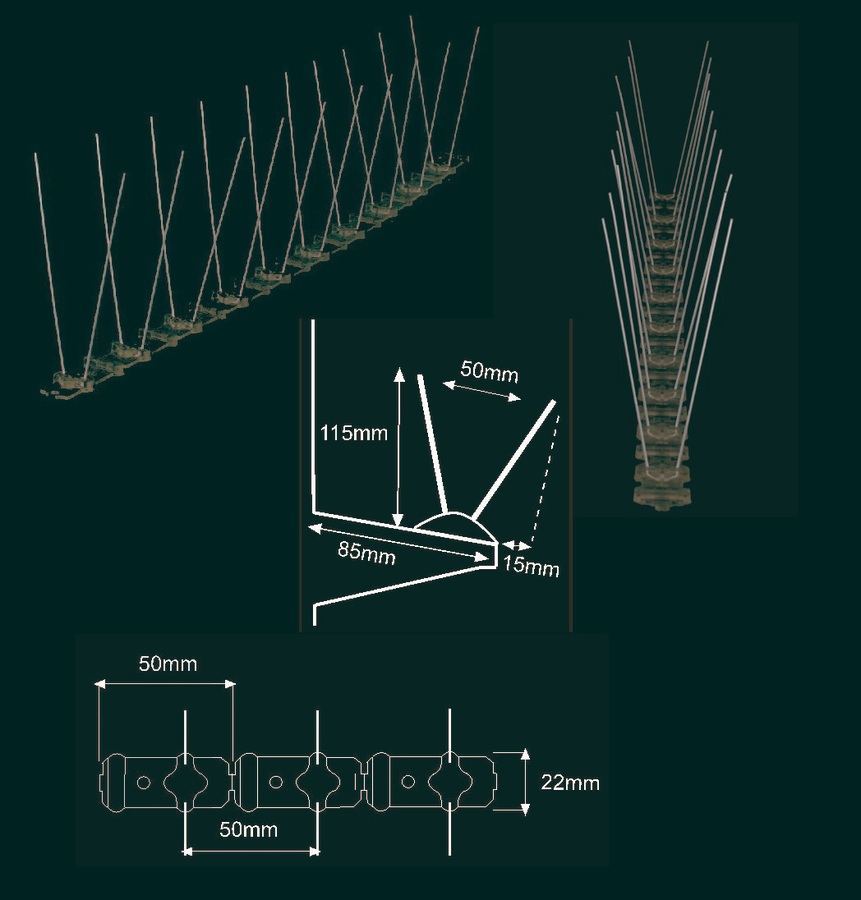 50mm
115mm
85mm
15mm

50mm
50mm
22mm