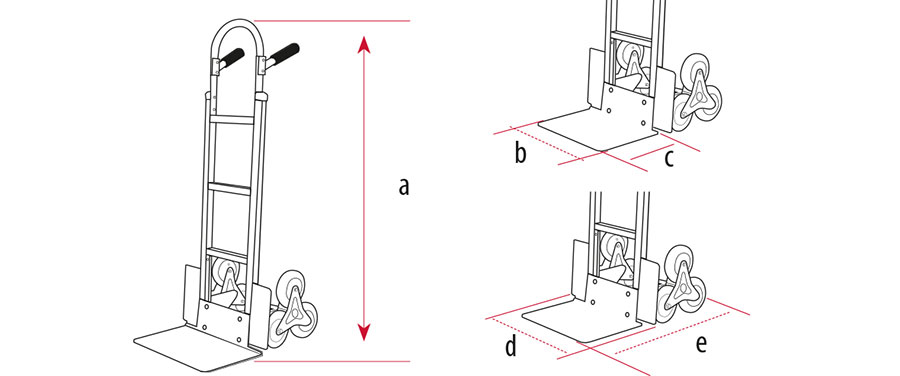 a

b

c

d

e