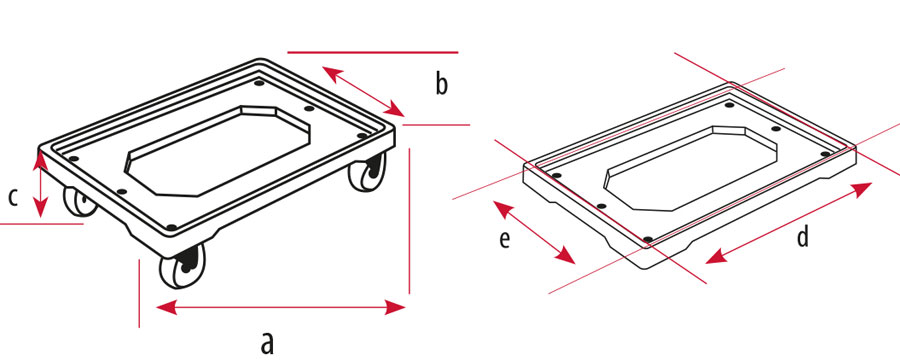 b
c
a
e
d