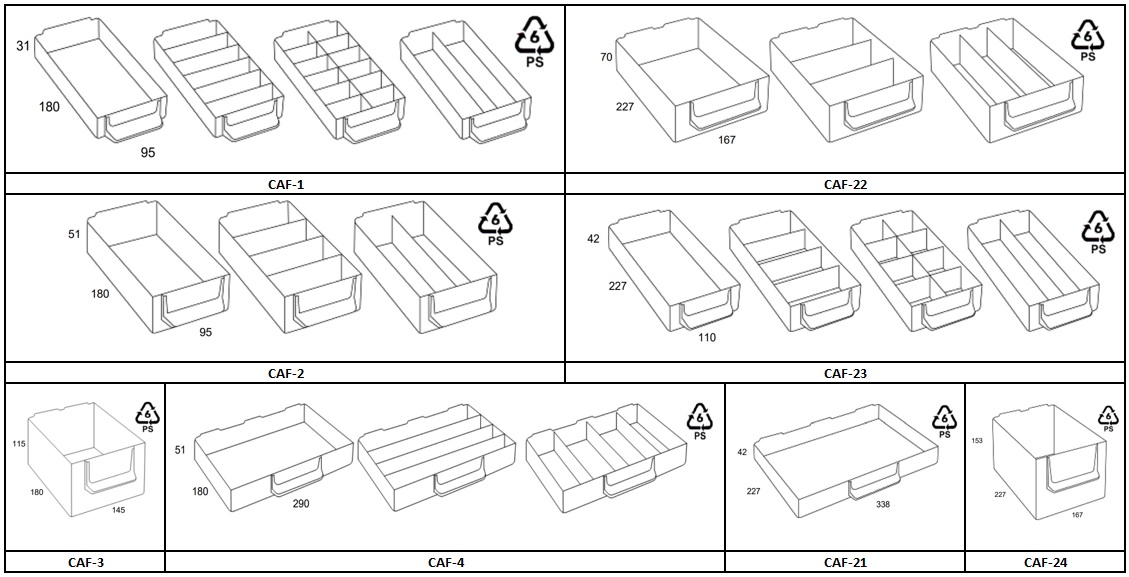 31
180
95
6
PS
CAF-1

70
227
167
6
PS
CAF-22

51
180
95
6
PS
CAF-2

42
227
110
6
PS
CAF-23

115
180
145
6
PS
CAF-3

51
180
290
6
PS
CAF-4

42
227
338
6
PS
CAF-21

153
227
167
6
PS
CAF-24